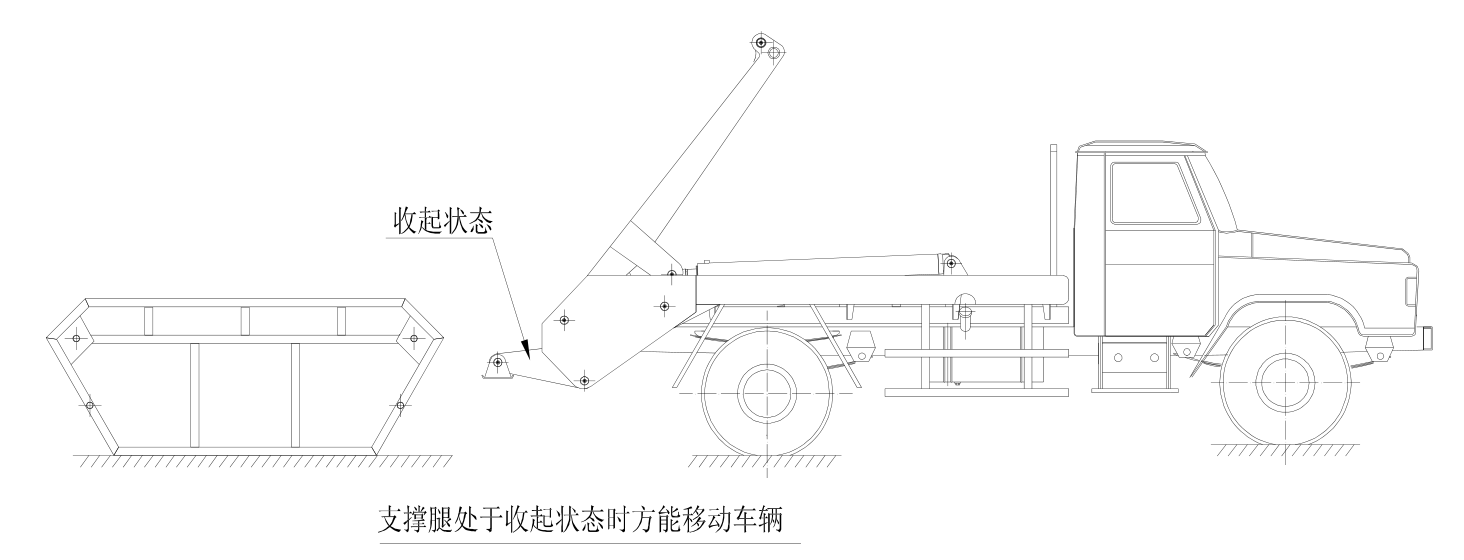 收起状态

支撑腿处于收起状态时方能移动车辆